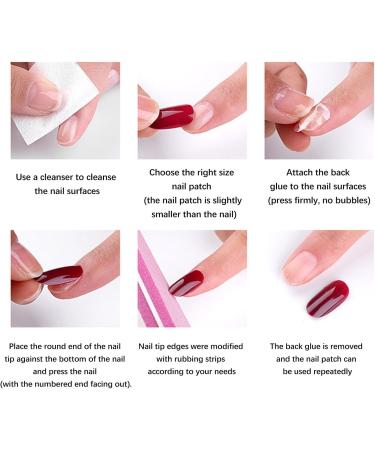 Use a cleanser to cleanse the nail surfaces

Choose the right size nail patch (the nail patch is slightly smaller than the nail)

Attach the back glue to the nail surfaces (press firmly, no bubbles)

Place the round end of the nail tip against the bottom of the nail and press the nail (with the numbered end facing out).

Nail tip edges were modified with rubbing strips according to your needs

The back glue is removed and the nail patch can be used repeatedly