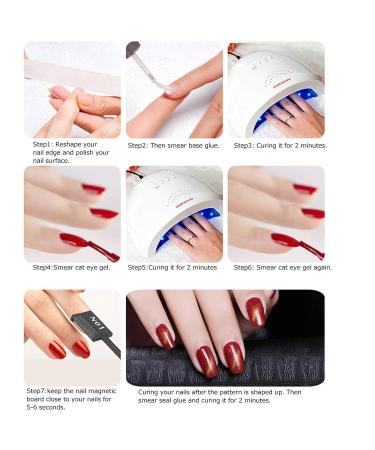 Step1: Reshape your nail edge and polish your nail surface.

Step2: Then smear base glue.

Step3: Curing it for 2 minutes.

Step4:Smear cat eye gel.

Step5:Curing it for 2 minutes

Step6: Smear cat eye gel again.

ION

Step7:keep the nail magnetic board close to your nails for 5-6 seconds.

Curing your nails after the pattern is shaped up. Then smear seal glue and curing it for 2 minutes.