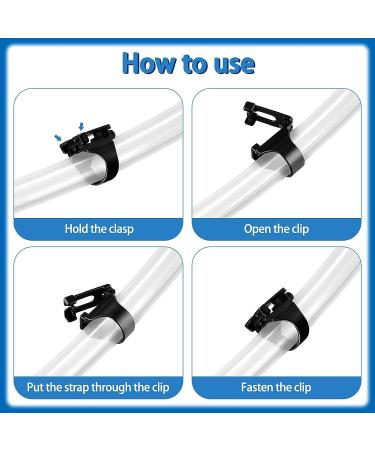 How to use

Hold the clasp

Open the clip

Put the strap through the clip

Fasten the clip