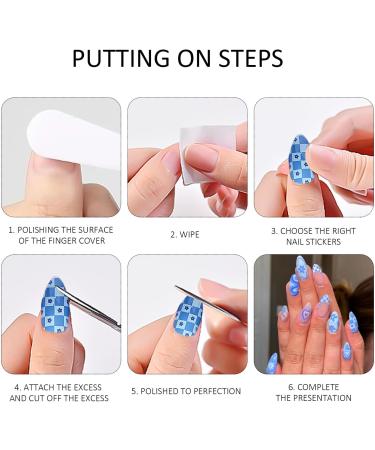 PUTTING ON STEPS

1. POLISHING THE SURFACE OF THE FINGER COVER

2. WIPE

3. CHOOSE THE RIGHT NAIL STICKERS

4. ATTACH THE EXCESS AND CUT OFF THE EXCESS

5. POLISHED TO PERFECTION

6. COMPLETE THE PRESENTATION