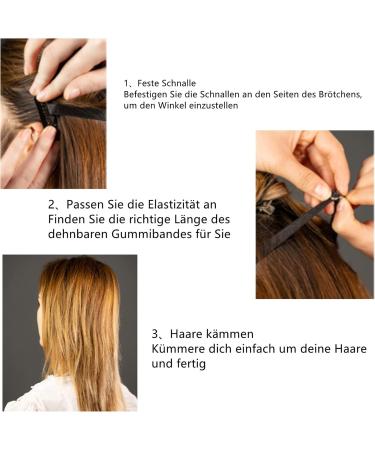 1、Feste Schnalle
Befestigen Sie die Schnallen an den Seiten des Brötchens, um den Winkel einzustellen

2、Passen Sie die Elastizität an
Finden Sie die richtige Länge des dehnbaren Gummibandes für Sie

3、Haare kämmen
Kümmere dich einfach um deine Haare und fertig