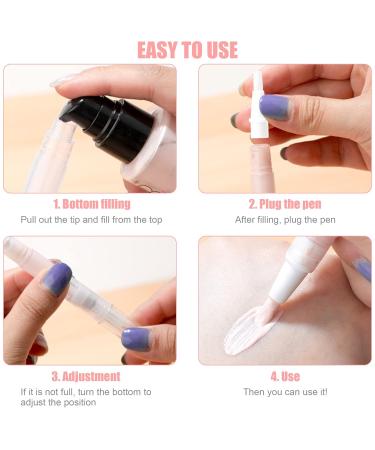 EASY TO USE

1. Bottom filling
Pull out the tip and fill from the top

2. Plug the pen
After filling, plug the pen

3. Adjustment
If it is not full, turn the bottom to adjust the position

4. Use
Then you can use it!