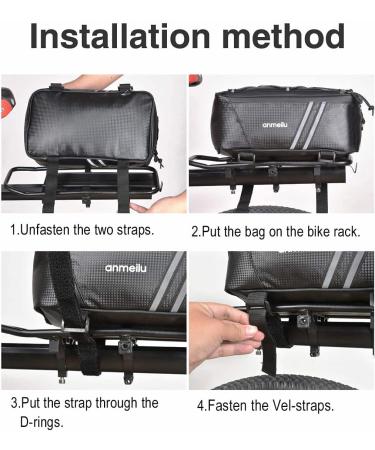 Installation method

anmeilu

1.Unfasten the two straps.

2.Put the bag on the bike rack.

anmeilu

3.Put the strap through the D-rings.

4.Fasten the Vel-straps.