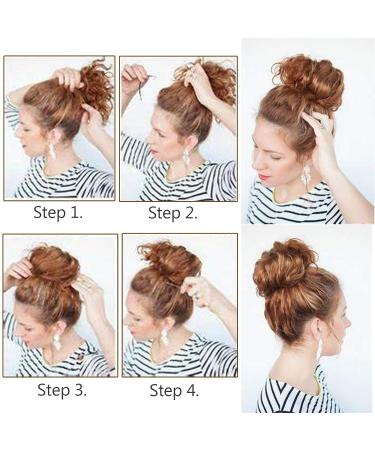 Step 1.

Step 2.

Step 3.

Step 4.