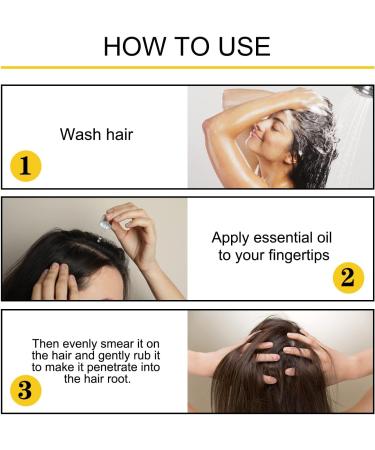 HOW TO USE

Wash hair

1

Apply essential oil to your fingertips

2

Then evenly smear it on the hair and gently rub it to make it penetrate into the hair root.

3