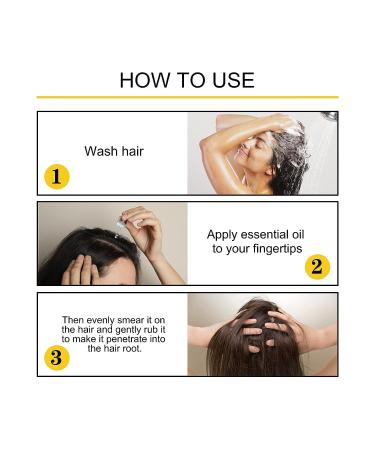 HOW TO USE

Wash hair

1

Apply essential oil to your fingertips

2

Then evenly smear it on the hair and gently rub it to make it penetrate into the hair root.

3