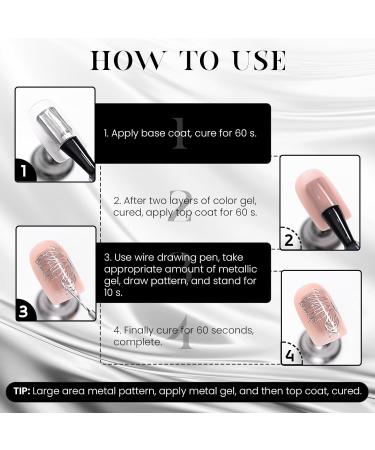 HOW TO USE

1

1. Apply base coat, cure for 60 s.

2. After two layers of color gel, cured, apply top coat for 60 s.

2

3

3. Use wire drawing pen, take appropriate amount of metallic gel, draw pattern, and stand for 10 s.

4. Finally cure for 60 seconds, complete.

4

TIP: Large area metal pattern, apply metal gel, and then top coat, cured.