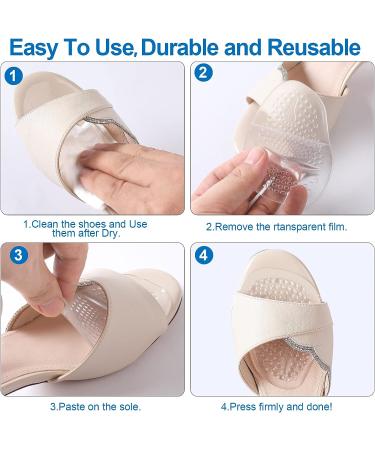 Easy To Use, Durable and Reusable

1

2

1.Clean the shoes and Use them after Dry.

2.Remove the rtansparent film.

3

4

3.Paste on the sole.

4.Press firmly and done!