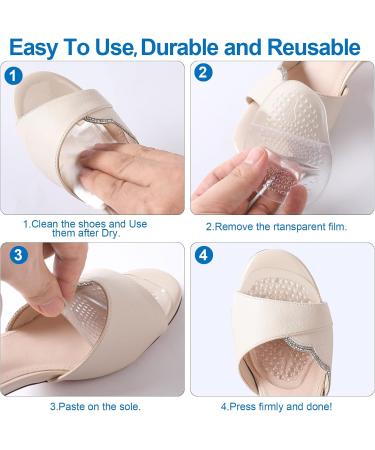 Easy To Use, Durable and Reusable

1

1.Clean the shoes and Use them after Dry.

2

2.Remove the rtansparent film.

3

3.Paste on the sole.

4

4.Press firmly and done!