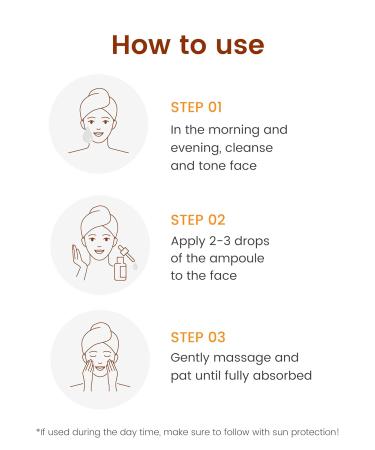 How to use

STEP 01
In the morning and evening, cleanse and tone face

STEP 02
Apply 2-3 drops of the ampoule to the face

STEP 03
Gently massage and pat until fully absorbed

*If used during the day time, make sure to follow with sun protection!