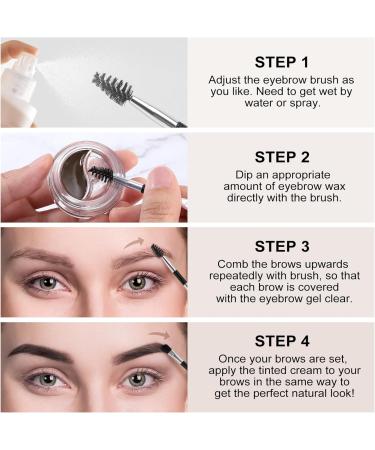 STEP 1
Adjust the eyebrow brush as you like. Need to get wet by water or spray.

STEP 2
Dip an appropriate amount of eyebrow wax directly with the brush.

STEP 3
Comb the brows upwards repeatedly with brush, so that each brow is covered with the eyebrow gel clear.

STEP 4
Once your brows are set, apply the tinted cream to your brows in the same way to get the perfect natural look!