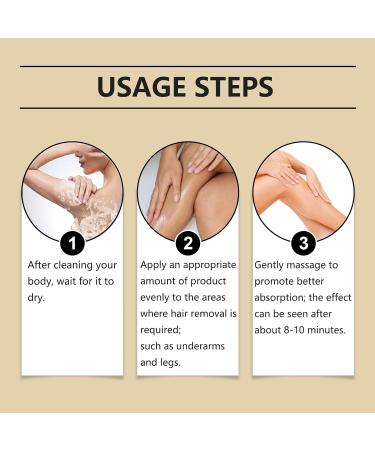 USAGE STEPS

1

After cleaning your body, wait for it to dry.

2

Apply an appropriate amount of product evenly to the areas where hair removal is required;
such as underarms and legs.

3

Gently massage to promote better absorption; the effect can be seen after about 8-10 minutes.