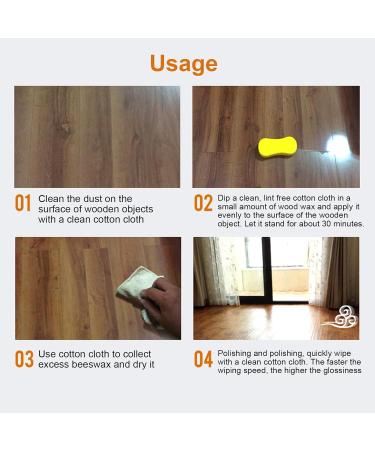 Usage

01 Clean the dust on the surface of wooden objects with a clean cotton cloth

02 Dip a clean, lint free cotton cloth in a small amount of wood wax and apply it evenly to the surface of the wooden object. Let it stand for about 30 minutes.

03 Use cotton cloth to collect excess beeswax and dry it

04 Polishing and polishing, quickly wipe with a clean cotton cloth. The faster the wiping speed, the higher the glossiness