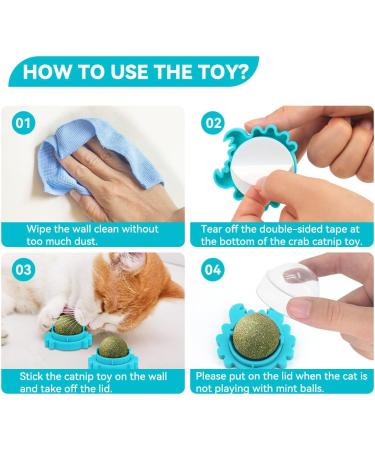 HOW TO USE THE TOY?

01

Wipe the wall clean without too much dust.

02

Tear off the double-sided tape at the bottom of the crab catnip toy.

03

Stick the catnip toy on the wall and take off the lid.

04

Please put on the lid when the cat is not playing with mint balls.