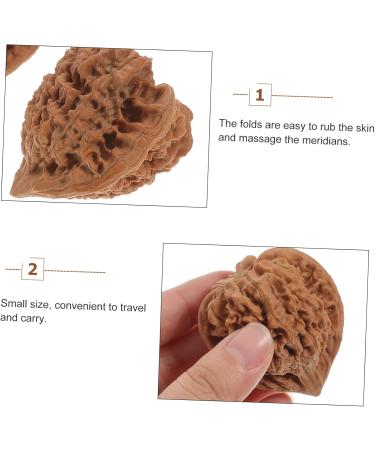 1

The folds are easy to rub the skin and massage the meridians.

2

Small size, convenient to travel and carry.