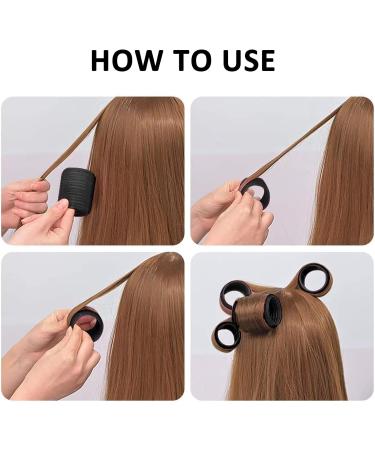 HOW TO USE