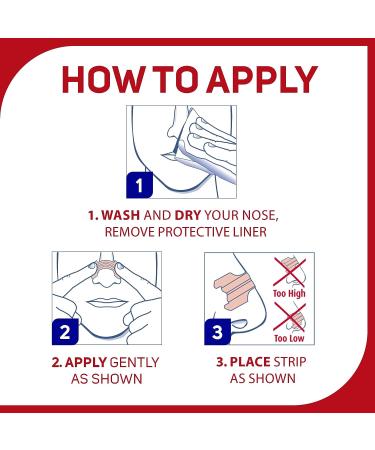 HOW TO APPLY

1

1. WASH AND DRY YOUR NOSE, REMOVE PROTECTIVE LINER

2

2. APPLY GENTLY AS SHOWN

3

Too High

Too Low

3. PLACE STRIP AS SHOWN