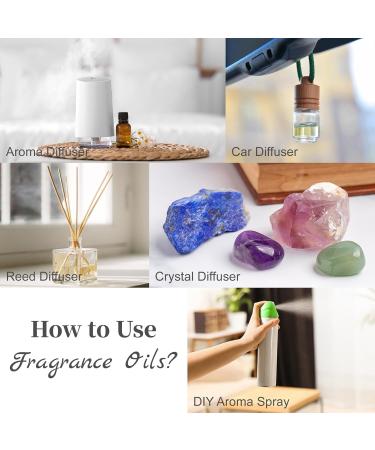 Aroma Diffuser

Car Diffuser

Reed Diffuser

Crystal Diffuser

How to Use Fragrance Oils?

DIY Aroma Spray