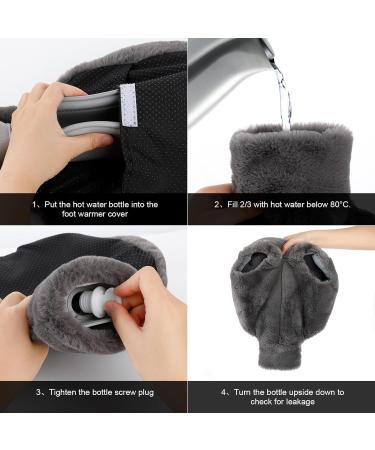 1、Put the hot water bottle into the foot warmer cover

2、Fill 2/3 with hot water below 80°C.

3、Tighten the bottle screw plug

4、Turn the bottle upside down to check for leakage