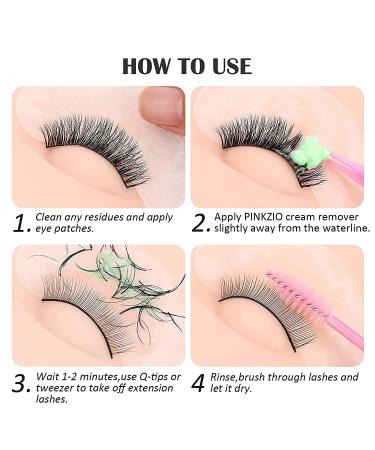 HOW TO USE

1. Clean any residues and apply eye patches.

2. Apply PINKZIO cream remover slightly away from the waterline.

3. Wait 1-2 minutes,use Q-tips or tweezer to take off extension lashes.

4 Rinse,brush through lashes and let it dry.