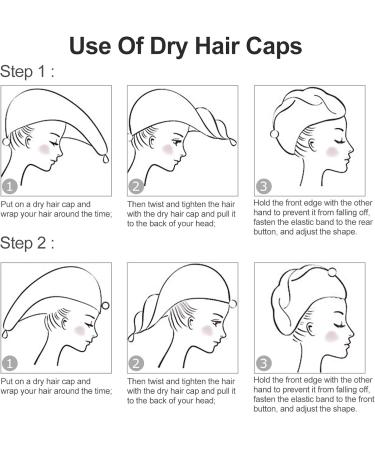 Use Of Dry Hair Caps

Step 1 :

1

Put on a dry hair cap and wrap your hair around the time;

2

Then twist and tighten the hair with the dry hair cap and pull it to the back of your head;

3

Hold the front edge with the other hand to prevent it from falling off, fasten the elastic band to the rear button, and adjust the shape.

Step 2 :

1

Put on a dry hair cap and wrap your hair around the time;

2

Then twist and tighten the hair with the dry hair cap and pull it to the back of your head;

3

Hold the front edge with the other hand to prevent it from falling off, fasten the elastic band to the front button, and adjust the shape.