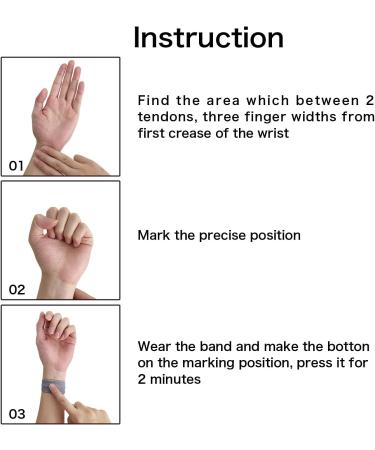 Instruction

01

Find the area which between 2 tendons, three finger widths from first crease of the wrist

02

Mark the precise position

03

Wear the band and make the botton on the marking position, press it for 2 minutes