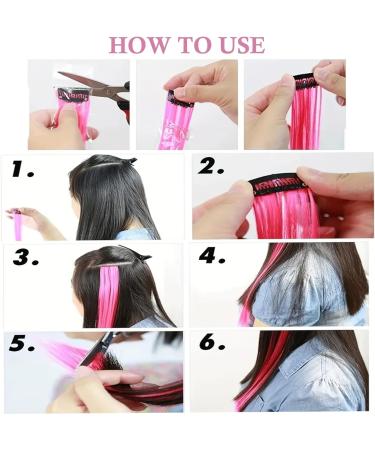 HOW TO USE

1.

2.

3.

4.

5.

6.