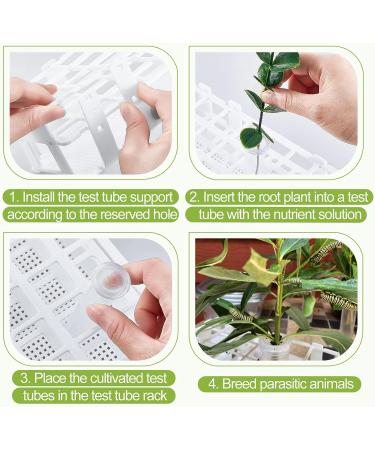 1. Install the test tube support according to the reserved hole

2. Insert the root plant into a test tube with the nutrient solution

3. Place the cultivated test tubes in the test tube rack

4. Breed parasitic animals