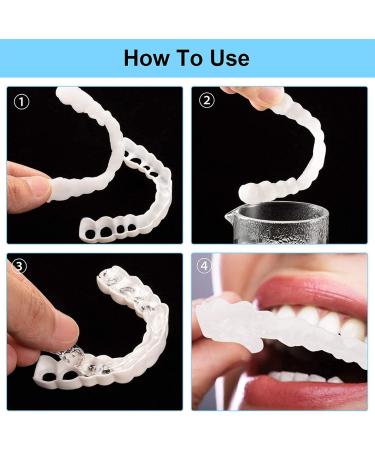 How To Use

①

②

③

④