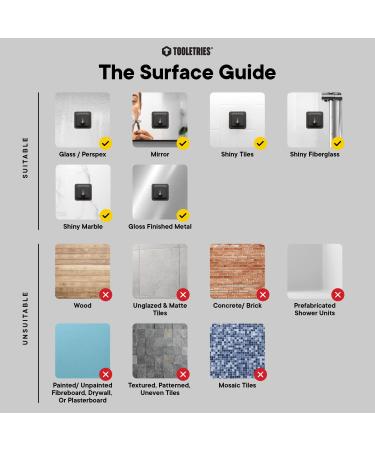 TOOLETRIES®

The Surface Guide

SUITABLE

Glass / Perspex

Mirror

Shiny Tiles

Shiny Fiberglass

Shiny Marble

Gloss Finished Metal

UNSUITABLE

Wood

Unglazed & Matte Tiles

Concrete/ Brick

Prefabricated Shower Units

Painted/ Unpainted Fibreboard, Drywall, Or Plasterboard

Textured, Patterned, Uneven Tiles

Mosaic Tiles