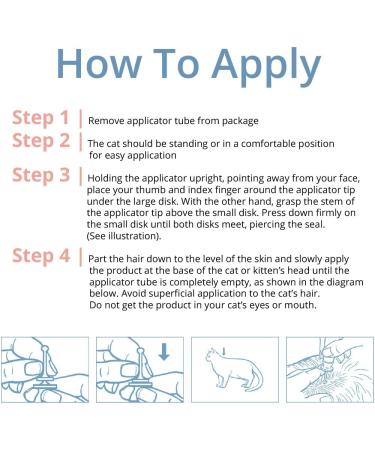 How To Apply

Step 1 | Remove applicator tube from package

Step 2 | The cat should be standing or in a comfortable position for easy application

Step 3 | Holding the applicator upright, pointing away from your face, place your thumb and index finger around the applicator tip under the large disk. With the other hand, grasp the stem of the applicator tip above the small disk. Press down firmly on the small disk until both disks meet, piercing the seal. (See illustration).

Step 4 | Part the hair down to the level of the skin and slowly apply the product at the base of the cat or kitten's head until the applicator tube is completely empty, as shown in the diagram below. Avoid superficial application to the cat's hair. Do not get the product in your cat's eyes or mouth.