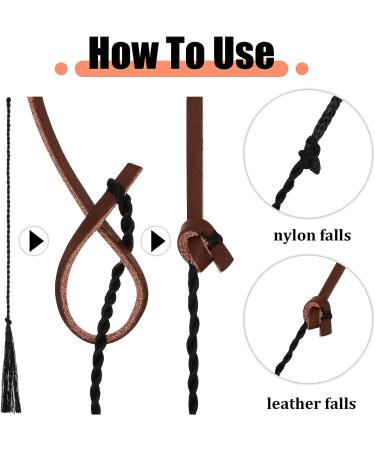 How To Use

nylon falls

leather falls