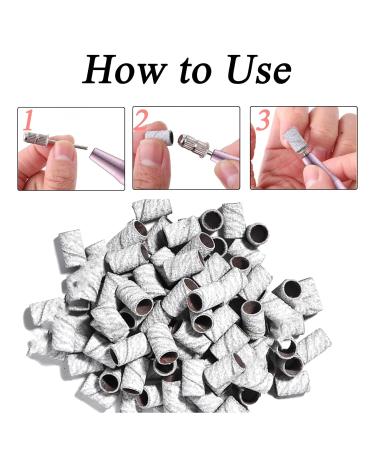 How to Use

1

2

3