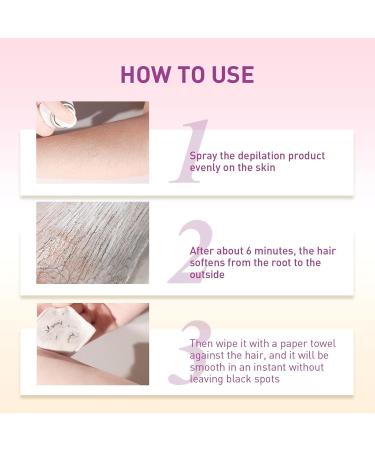 HOW TO USE

1

Spray the depilation product evenly on the skin

2

After about 6 minutes, the hair softens from the root to the outside

3

Then wipe it with a paper towel against the hair, and it will be smooth in an instant without leaving black spots