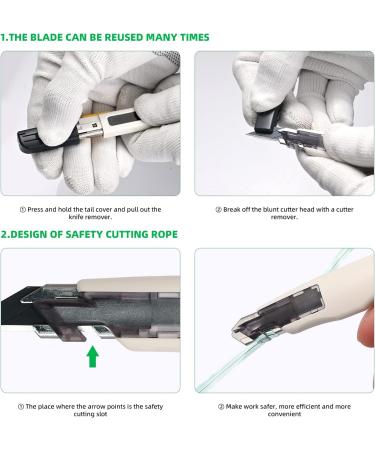 1.THE BLADE CAN BE REUSED MANY TIMES

① Press and hold the tail cover and pull out the knife remover.

② Break off the blunt cutter head with a cutter remover.

2.DESIGN OF SAFETY CUTTING ROPE

① The place where the arrow points is the safety cutting slot

② Make work safer, more efficient and more convenient