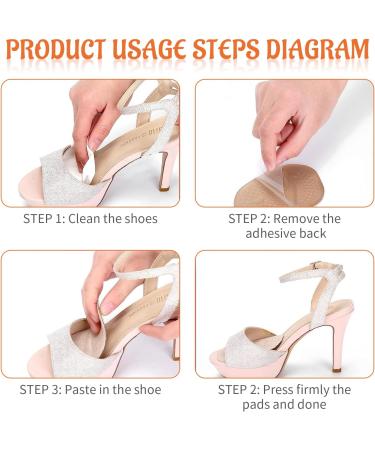 PRODUCT USAGE STEPS DIAGRAM

STEP 1: Clean the shoes

STEP 2: Remove the adhesive back

STEP 3: Paste in the shoe

STEP 2: Press firmly the pads and done