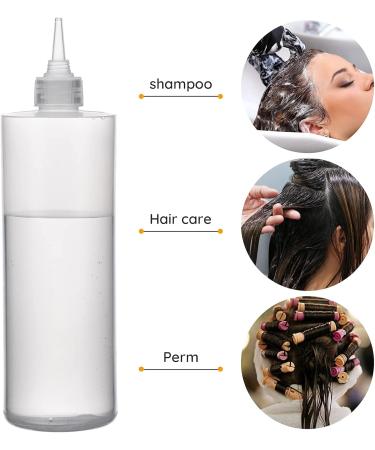 shampoo

Hair care

Perm