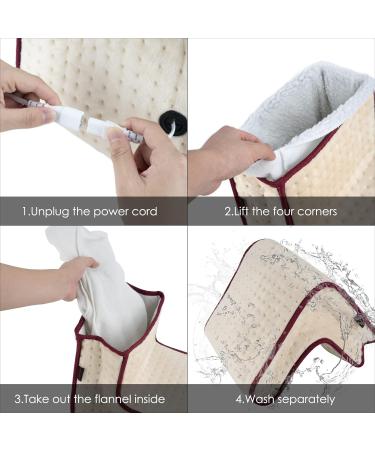 1.Unplug the power cord

2.Lift the four corners

3.Take out the flannel inside

4.Wash separately