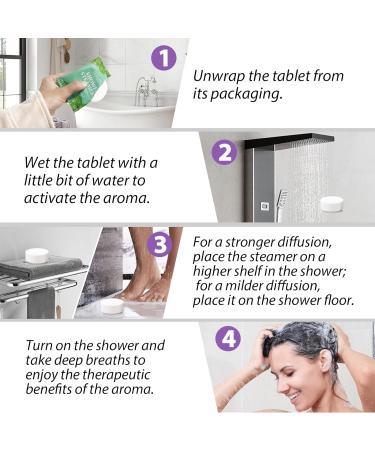 1

Unwrap the tablet from its packaging.

2

Wet the tablet with a little bit of water to activate the aroma.

3

For a stronger diffusion, place the steamer on a higher shelf in the shower; for a milder diffusion, place it on the shower floor.

4

Turn on the shower and take deep breaths to enjoy the therapeutic benefits of the aroma.