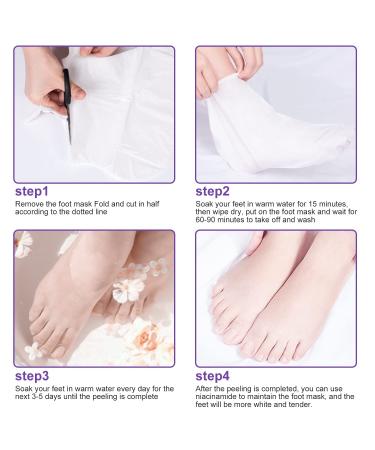 step1
Remove the foot mask Fold and cut in half according to the dotted line

step2
Soak your feet in warm water for 15 minutes, then wipe dry, put on the foot mask and wait for 60-90 minutes to take off and wash

step3
Soak your feet in warm water every day for the next 3-5 days until the peeling is complete

step4
After the peeling is completed, you can use niacinamide to maintain the foot mask, and the feet will be more white and tender.