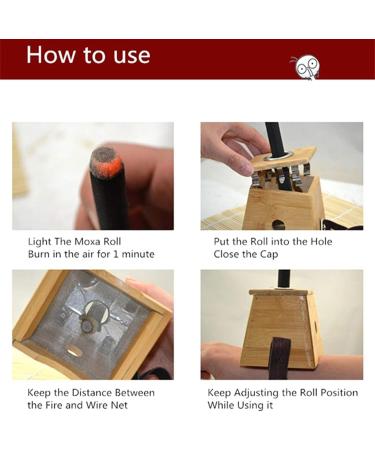 How to use

Light The Moxa Roll
Burn in the air for 1 minute

Put the Roll into the Hole
Close the Cap

Keep the Distance Between the Fire and Wire Net

Keep Adjusting the Roll Position While Using it