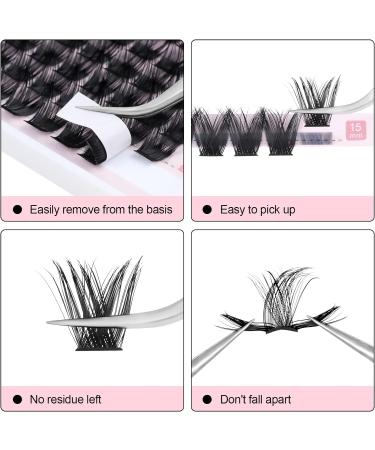 ● Easily remove from the basis

15 mm

● Easy to pick up

● No residue left

● Don't fall apart