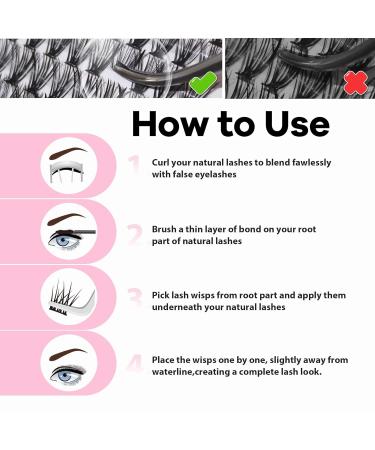 How to Use

1 Curl your natural lashes to blend fawlessly with false eyelashes

2 Brush a thin layer of bond on your root part of natural lashes

3 Pick lash wisps from root part and apply them underneath your natural lashes

4 Place the wisps one by one, slightly away from waterline,creating a complete lash look.