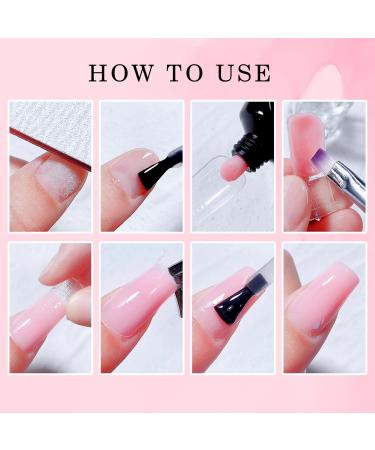 HOW TO USE