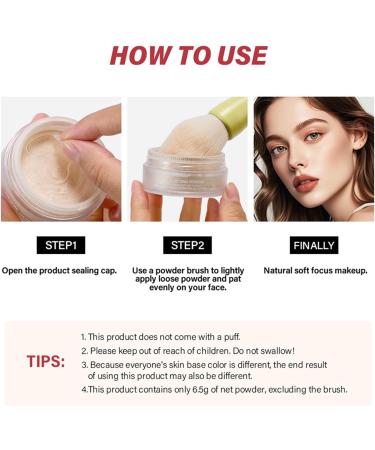 HOW TO USE

STEP1

Open the product sealing cap.

STEP2

Use a powder brush to lightly apply loose powder and pat evenly on your face.

FINALLY

Natural soft focus makeup.

TIPS:

1. This product does not come with a puff.
2. Please keep out of reach of children. Do not swallow!
3. Because everyone's skin base color is different, the end result of using this product may also be different.
4.This product contains only 6.5g of net powder, excluding the brush.