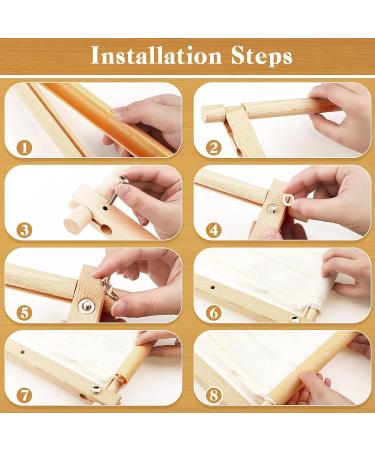 Installation Steps

1

2

3

4

5

6

7

8