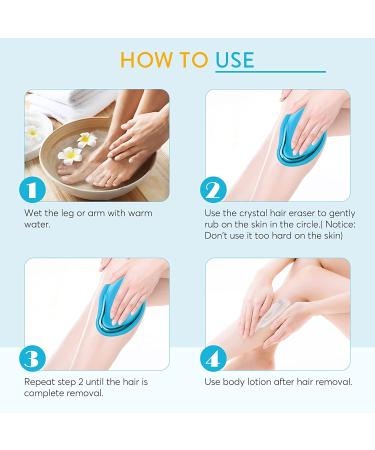 HOW TO USE

1

Wet the leg or arm with warm water.

2

Use the crystal hair eraser to gently rub on the skin in the circle.( Notice: Don't use it too hard on the skin)

3

Repeat step 2 until the hair is complete removal.

4

Use body lotion after hair removal.