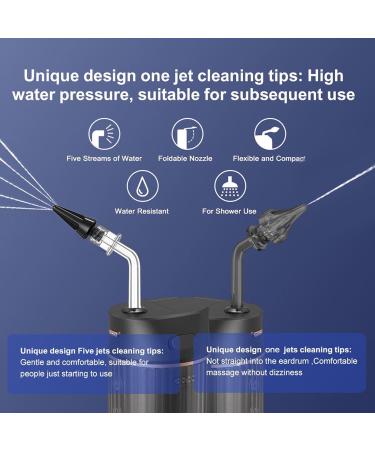 Unique design one jet cleaning tips: High water pressure, suitable for subsequent use

Five Streams of Water

Foldable Nozzle

Flexible and Compact

Water Resistant

For Shower Use

Unique design Five jets cleaning tips: Gentle and comfortable, suitable for people just starting to use

Unique design one jets cleaning tips: Not straight into the eardrum ,Comfortable massage without dizziness