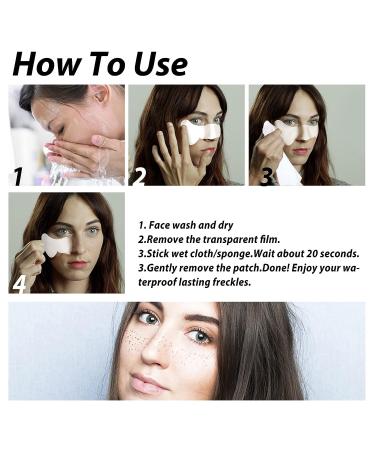 How To Use

1

2

3

4

1. Face wash and dry
2.Remove the transparent film.
3.Stick wet cloth/sponge.Wait about 20 seconds.
3.Gently remove the patch.Done! Enjoy your waterproof lasting freckles.