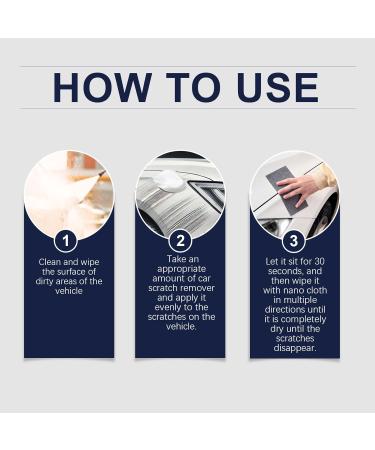 HOW TO USE

1

Clean and wipe the surface of dirty areas of the vehicle

2

Take an appropriate amount of car scratch remover and apply it evenly to the scratches on the vehicle.

3

Let it sit for 30 seconds, and then wipe it with nano cloth in multiple directions until it is completely dry until the scratches disappear.